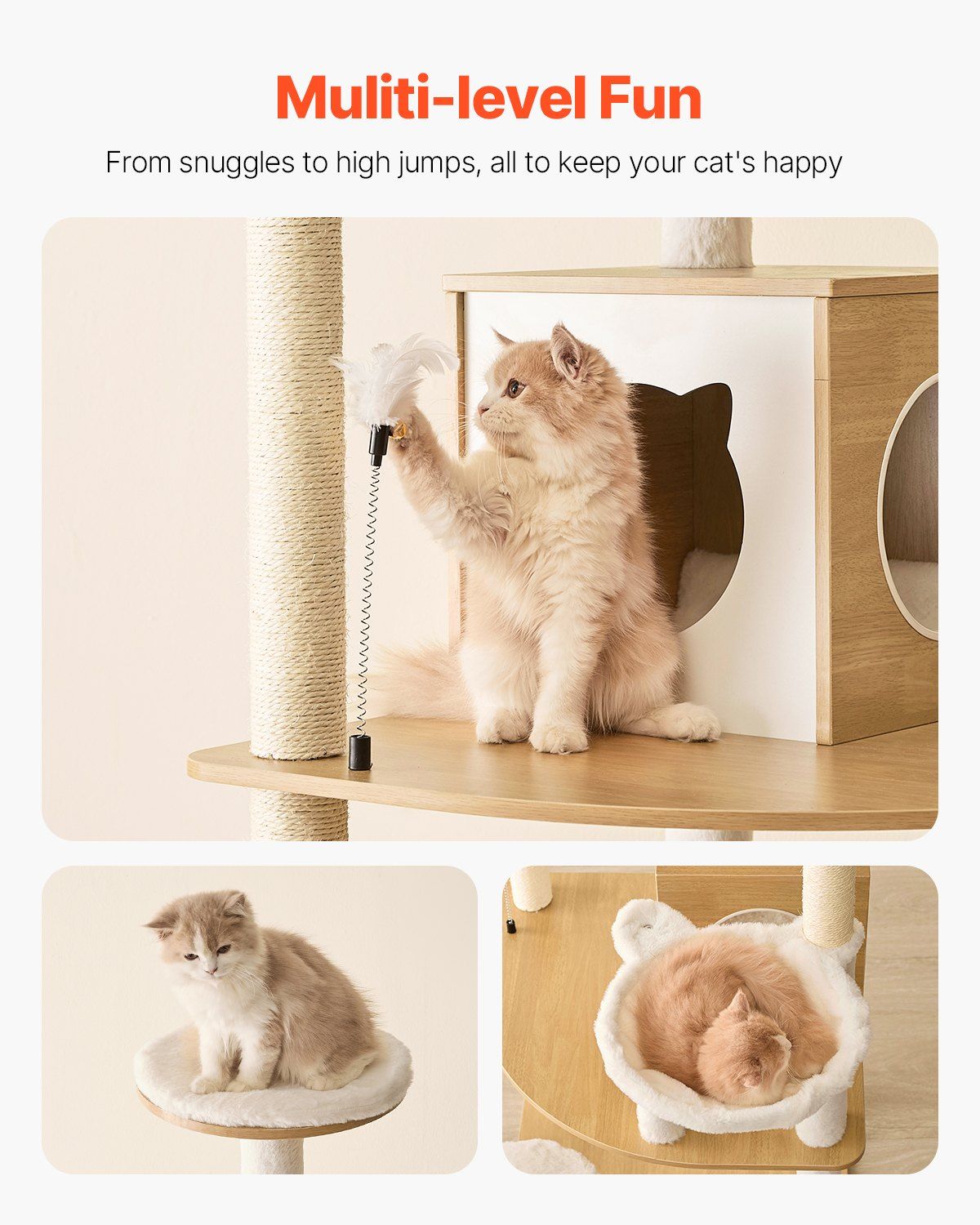 Muliti-level Fun

From snuggles to high jumps, all to keep your cat's happy