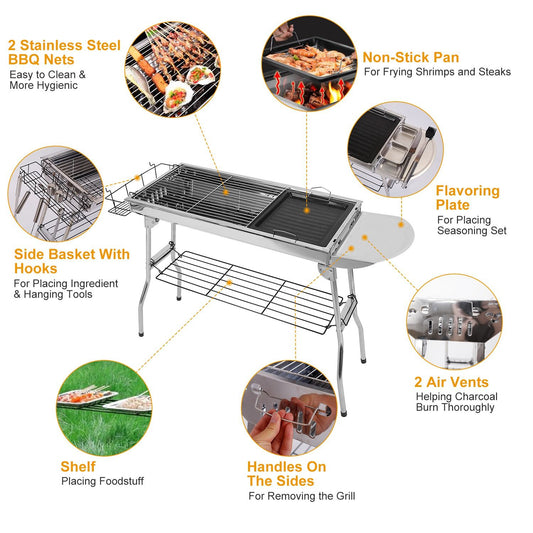 2 Stainless Steel BBQ Nets
Easy to Clean & More Hygienic

Non-Stick Pan
For Frying Shrimps and Steaks

Flavoring Plate
For Placing Seasoning Set

Side Basket With Hooks
For Placing Ingredient & Hanging Tools

2 Air Vents
Helping Charcoal Burn Thoroughly

Shelf
Placing Foodstuff

Handles On The Sides
For Removing the Grill